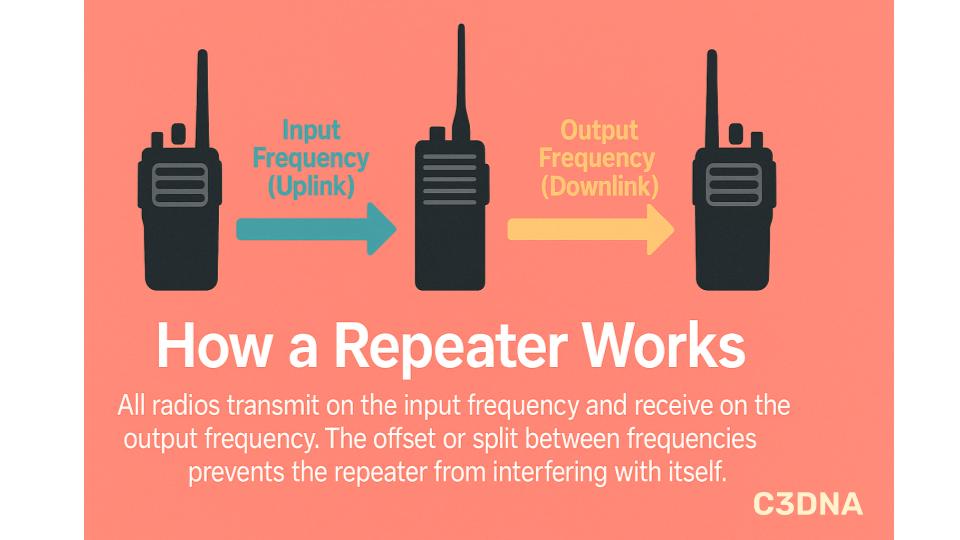 Input Frequency (Uplink)

Output Frequency (Downlink)

How a Repeater Works

All radios transmit on the input frequency and receive on the output frequency. The offset or split between frequencies prevents the repeater from interfering with itself.

C3DNA