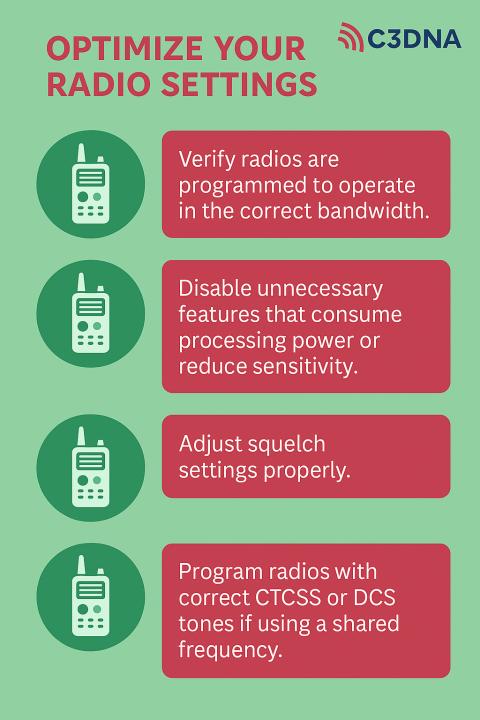 OPTIMIZE YOUR RADIO SETTINGS

C3DNA

Verify radios are programmed to operate in the correct bandwidth.

Disable unnecessary features that consume processing power or reduce sensitivity.

Adjust squelch settings properly.

Program radios with correct CTCSS or DCS tones if using a shared frequency.